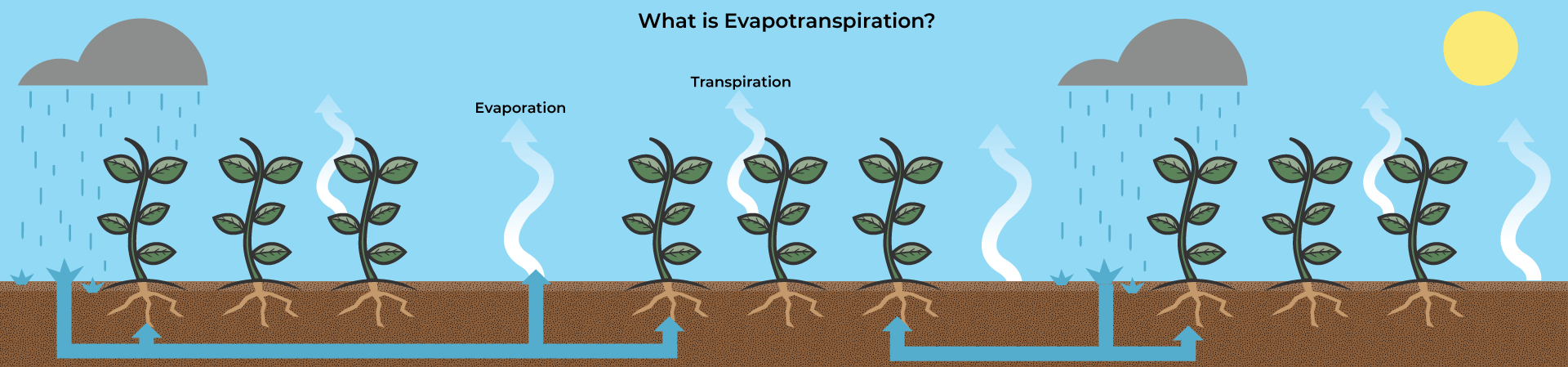 What is Evapotranspiration?

Transpiration

Evaporation