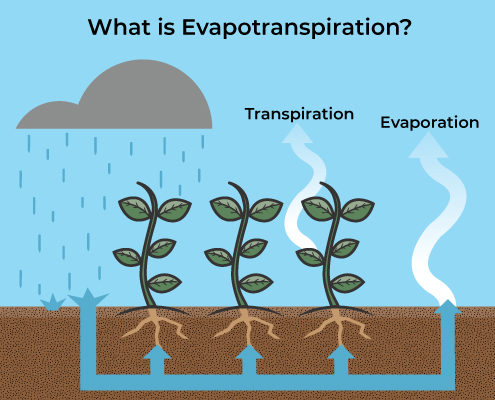 What is Evapotranspiration?

Transpiration

Evaporation